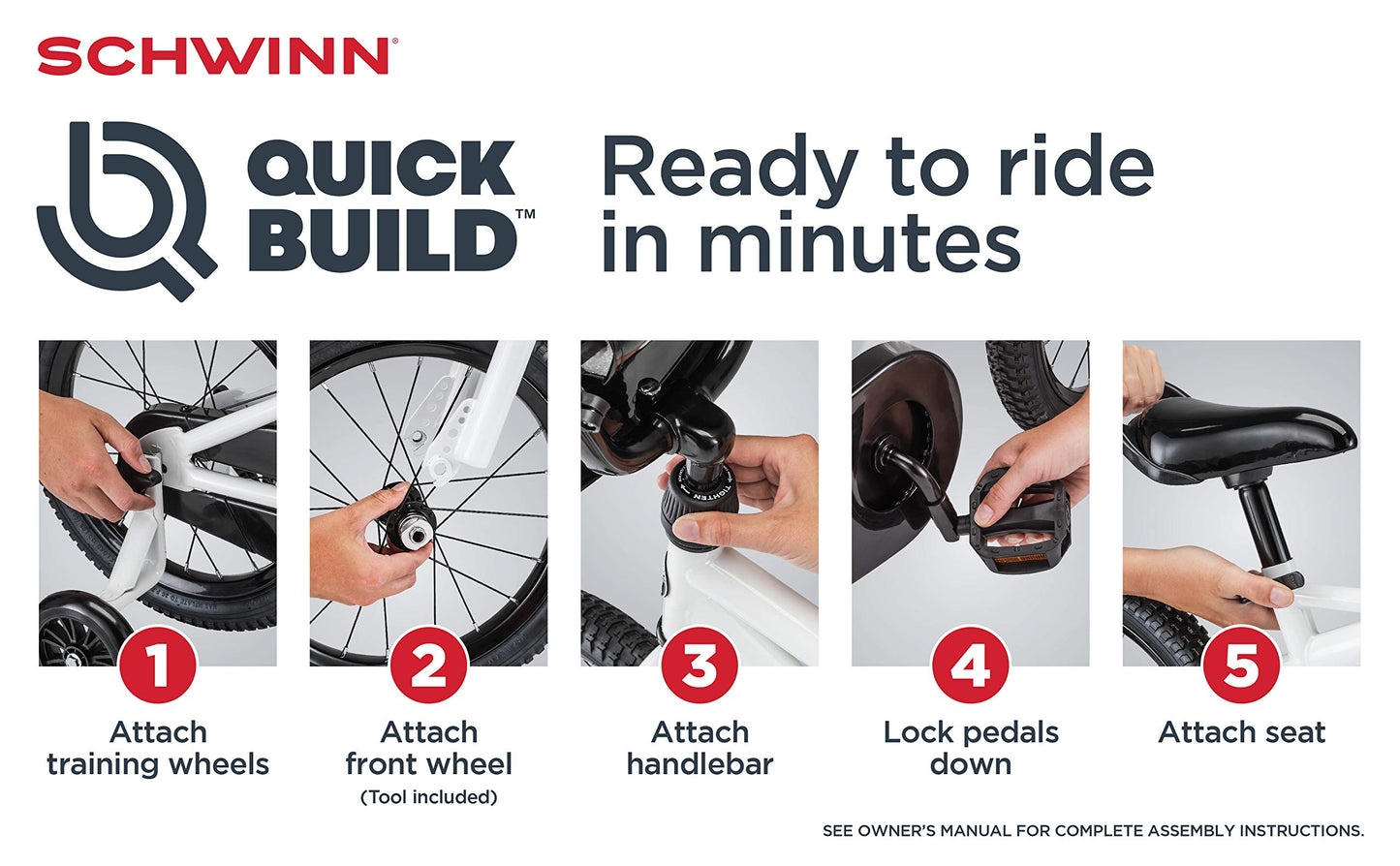 SCHWINN®

QUICK BUILD™

Ready to ride in minutes

TIGHTEN

1
Attach training wheels

2
Attach front wheel
(Tool included)

3
Attach handlebar

4
Lock pedals down

5
Attach seat

SEE OWNER'S MANUAL FOR COMPLETE ASSEMBLY INSTRUCTIONS.