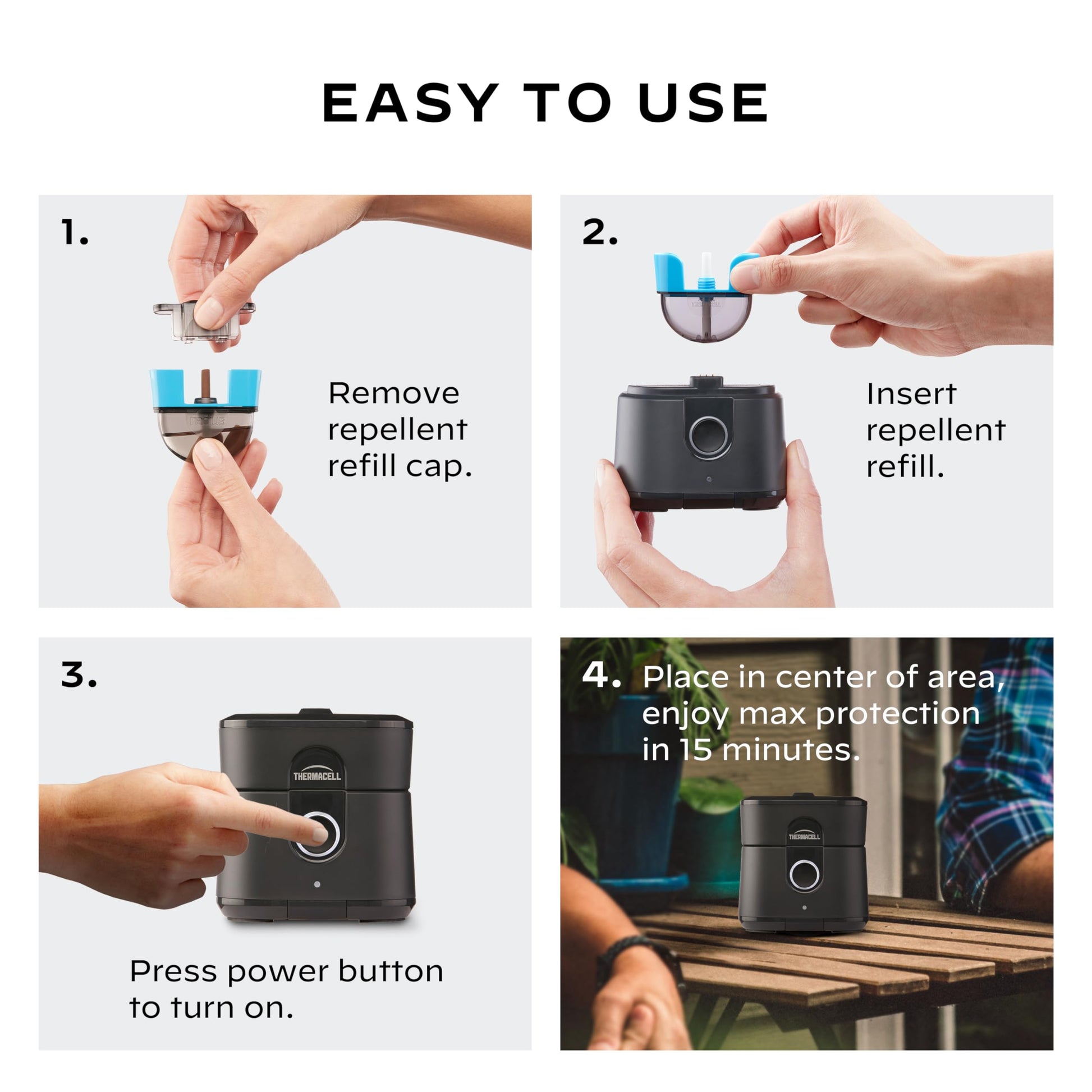 EASY TO USE

1.

radius

Remove repellent refill cap.

2.

Insert repellent refill.

3.

THERMACELL

Press power button to turn on.

4. Place in center of area, enjoy max protection in 15 minutes.

THERMACELL