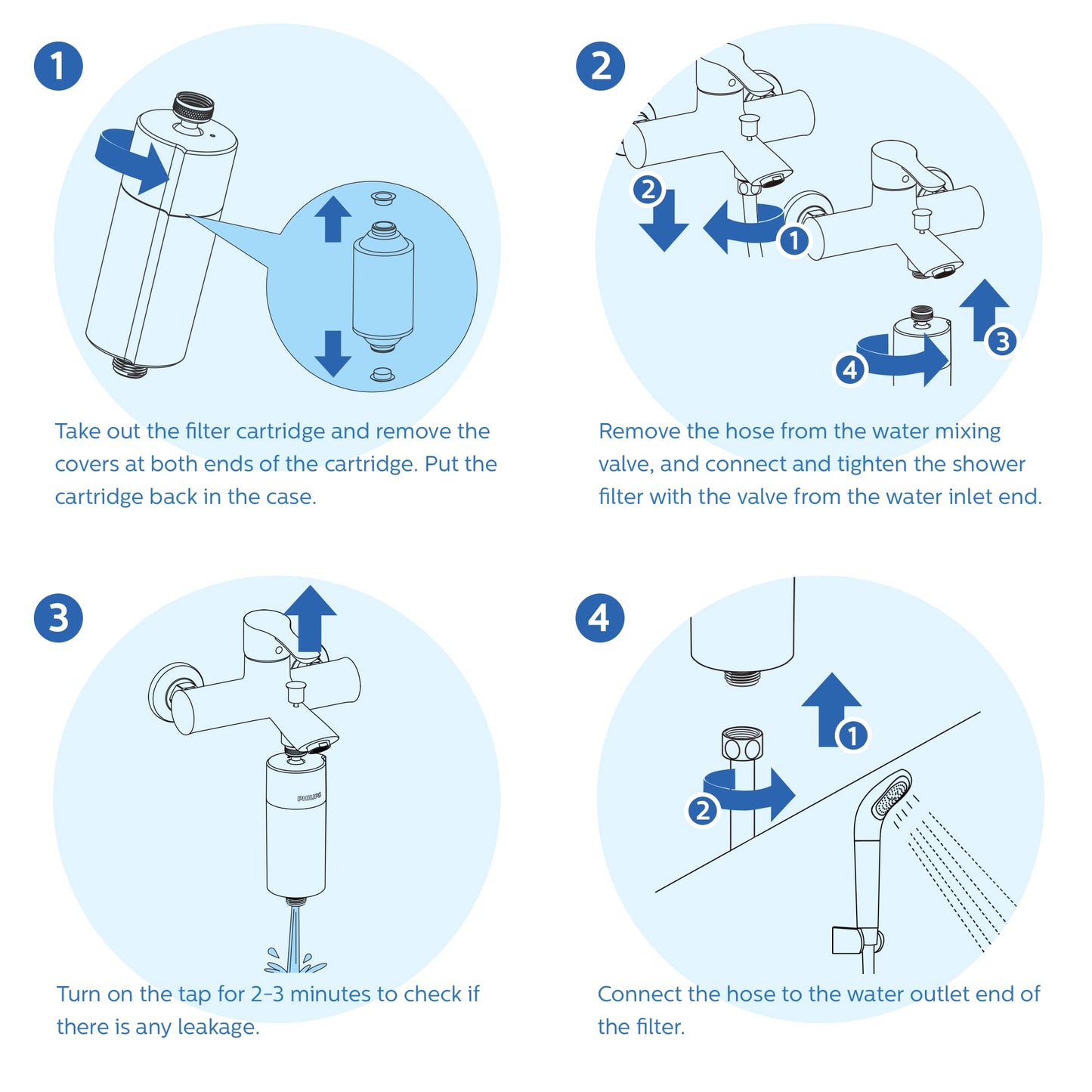 1

Take out the filter cartridge and remove the covers at both ends of the cartridge. Put the cartridge back in the case.

2

2
1
3
4

Remove the hose from the water mixing valve, and connect and tighten the shower filter with the valve from the water inlet end.

3

PHILIPS

Turn on the tap for 2-3 minutes to check if there is any leakage.

4

1
2

Connect the hose to the water outlet end of the filter.