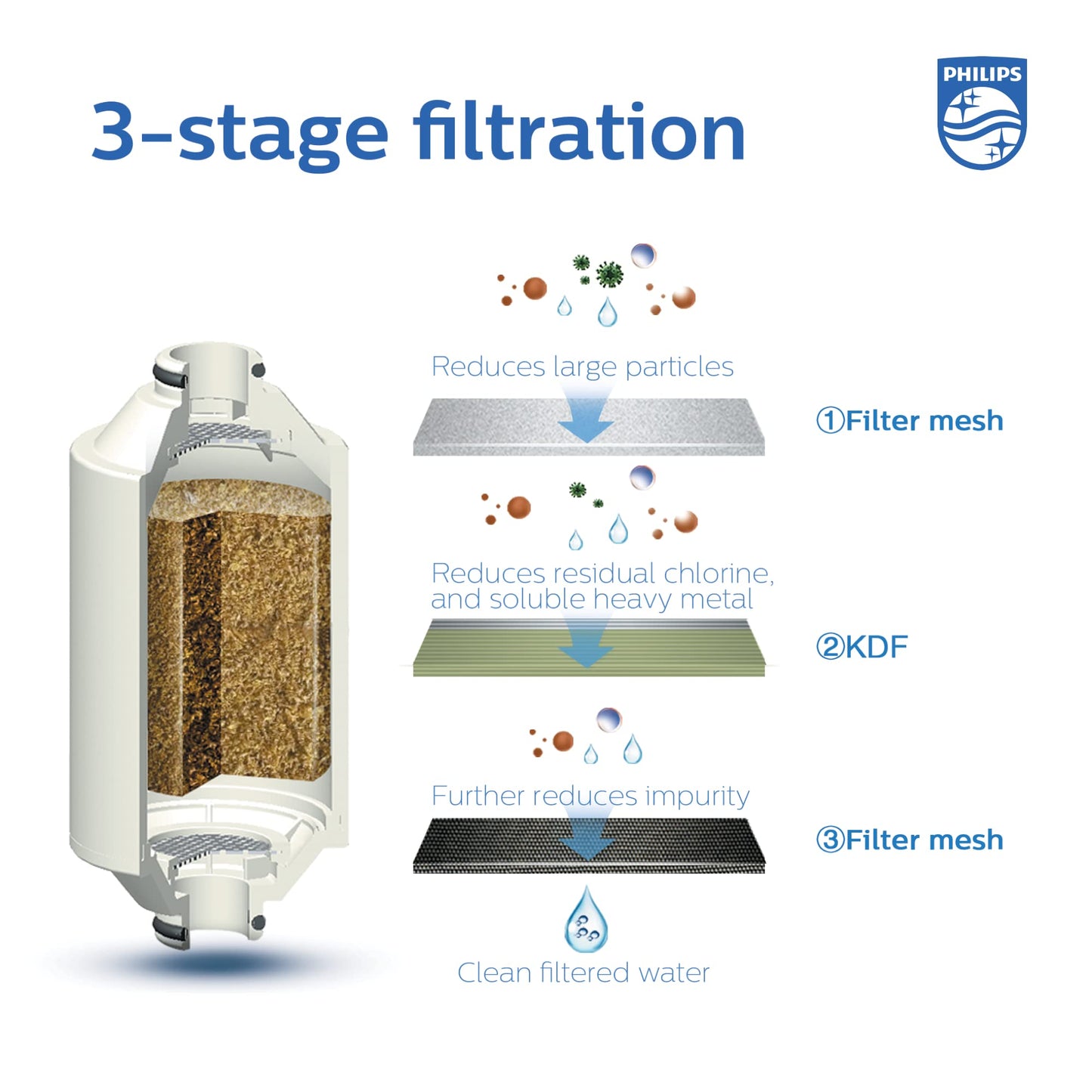 3-stage filtration

PHILIPS

Reduces large particles

①Filter mesh

Reduces residual chlorine, and soluble heavy metal

②KDF

Further reduces impurity

③Filter mesh

Clean filtered water