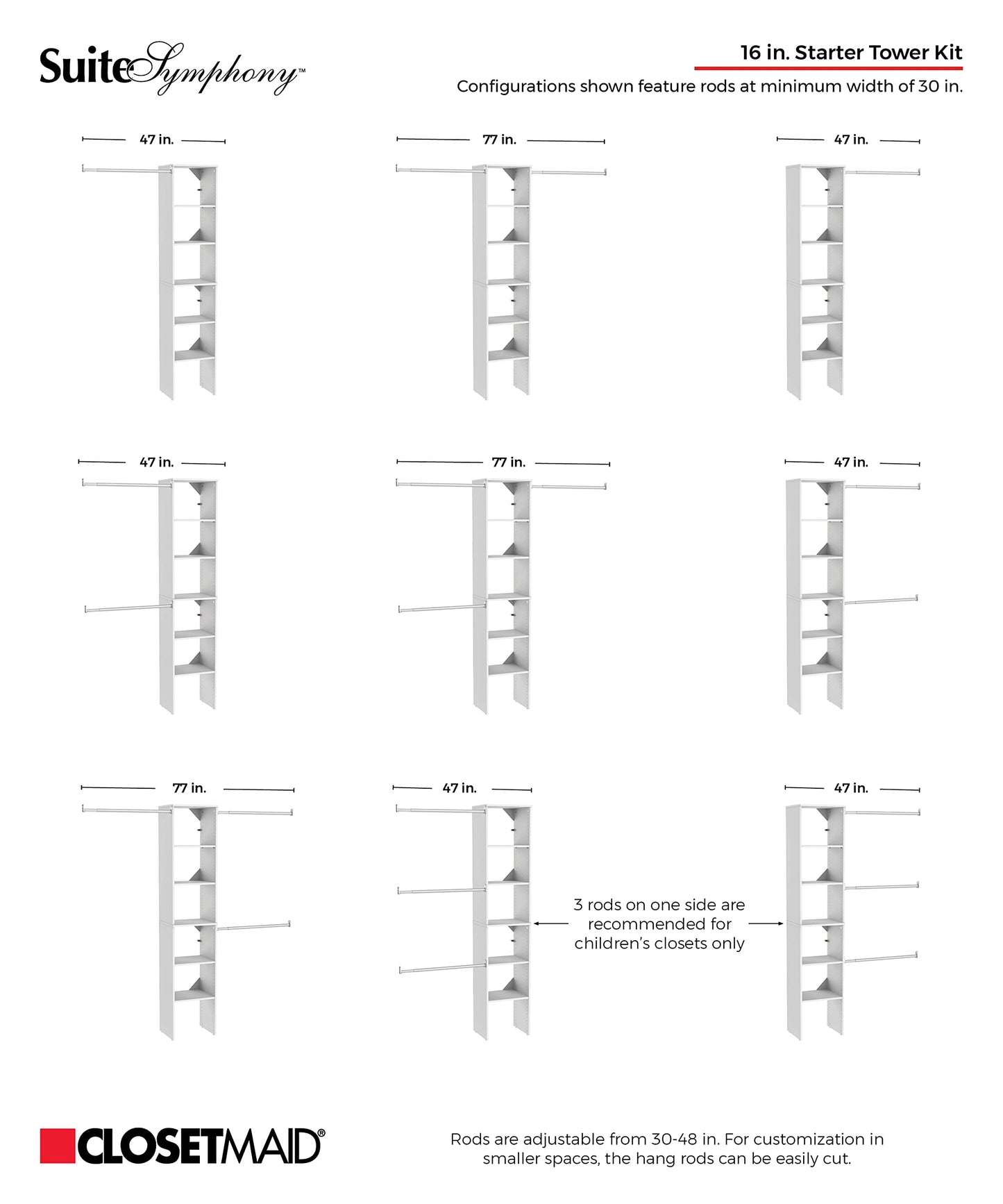 SuiteSymphony™

16 in. Starter Tower Kit

Configurations shown feature rods at minimum width of 30 in.

47 in.

77 in.

47 in.

47 in.

77 in.

47 in.

77 in.

47 in.

47 in.

3 rods on one side are recommended for children's closets only

CLOSETMAID®

Rods are adjustable from 30-48 in. For customization in smaller spaces, the hang rods can be easily cut.